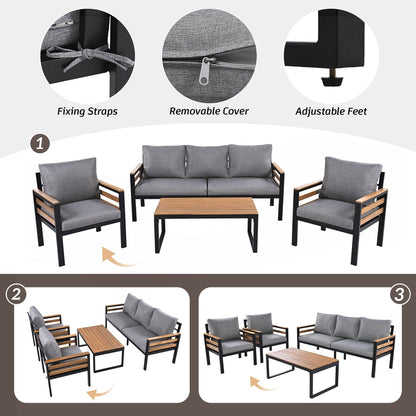 Fixing Straps

Removable Cover

Adjustable Feet

1

2

3