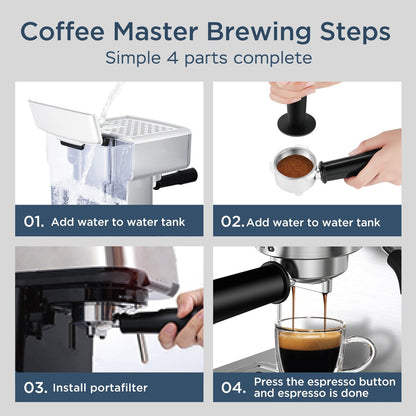 Coffee Master Brewing Steps
Simple 4 parts complete

01. Add water to water tank

02. Add water to water tank

03. Install portafilter

04. Press the espresso button and espresso is done