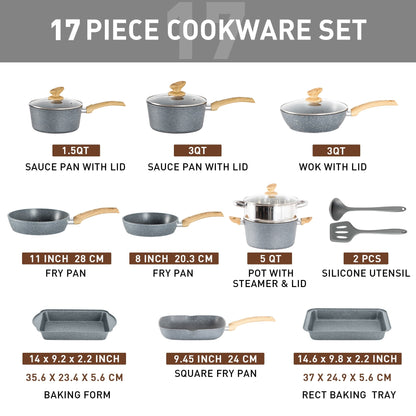 17 PIECE COOKWARE SET

1.5QT
SAUCE PAN WITH LID

3QT
SAUCE PAN WITH LID

3QT
WOK WITH LID

11 INCH 28 CM
FRY PAN

8 INCH 20.3 CM
FRY PAN

5 QT
POT WITH STEAMER & LID

2 PCS
SILICONE UTENSIL

14 x 9.2 x 2.2 INCH
35.6 X 23.4 X 5.6 CM
BAKING FORM

9.45 INCH 24 CM
SQUARE FRY PAN

14.6 x 9.8 x 2.2 INCH
37 X 24.9 X 5.6 CM
RECT BAKING TRAY