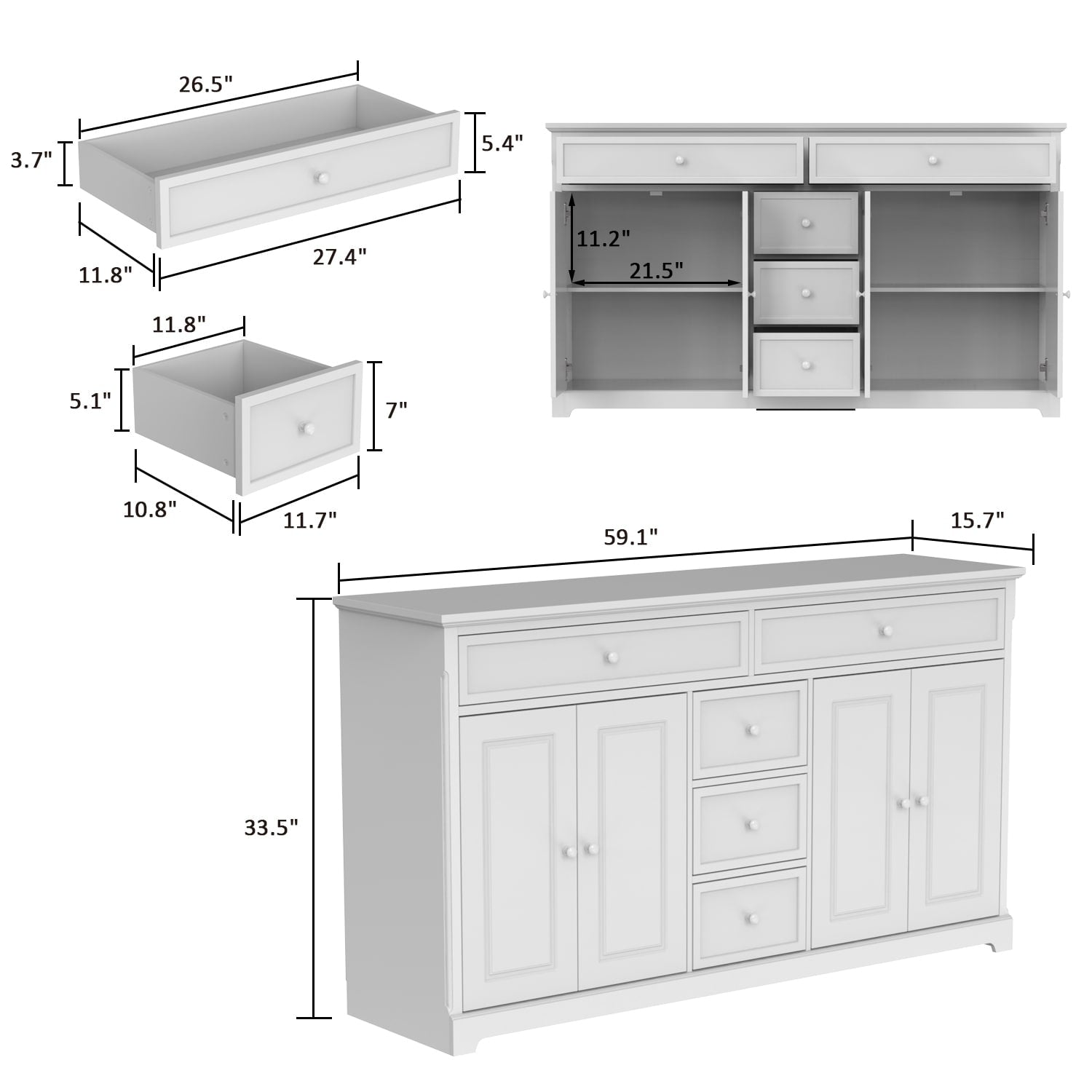 26.5"

3.7"

5.4"

11.8"

27.4"

11.2"

21.5"

11.8"

5.1"

7"

10.8"

11.7"

59.1"

15.7"

33.5"