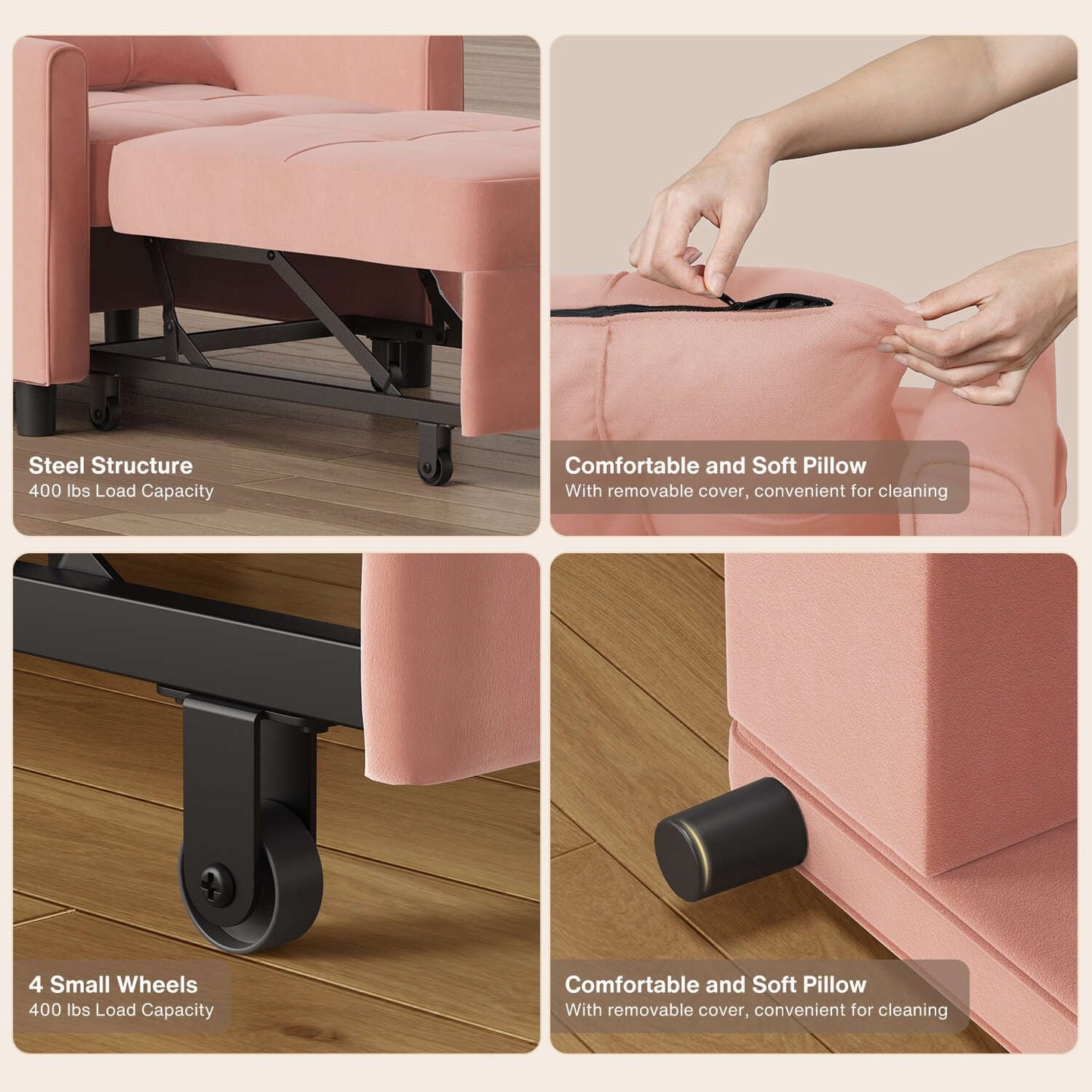 Steel Structure
400 lbs Load Capacity

Comfortable and Soft Pillow
With removable cover, convenient for cleaning

4 Small Wheels
400 lbs Load Capacity

Comfortable and Soft Pillow
With removable cover, convenient for cleaning